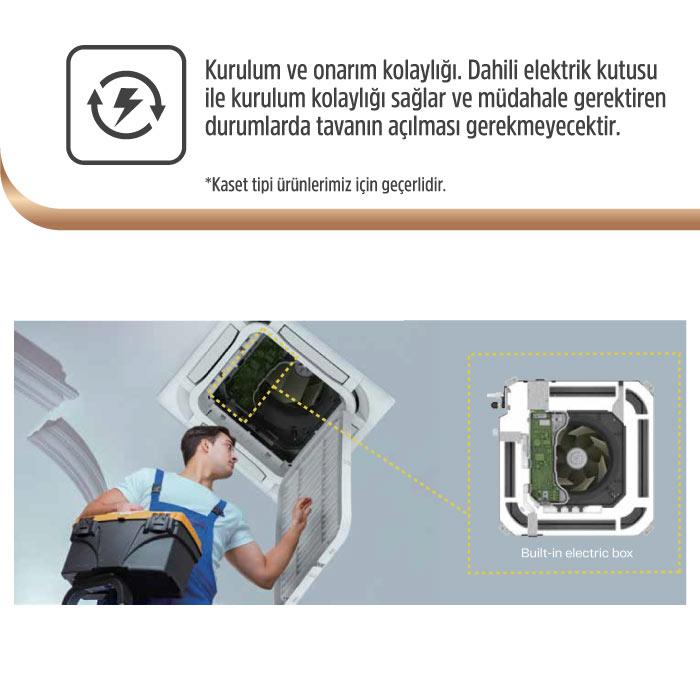 Kurulum ve onarım kolaylığı. Dahili elektrik kutusu ile kurulum kolaylığı sağlar ve müdahale gerektiren durumlarda tavanın açılması gerekmeyecektir.

*Kaset tipi ürünlerimiz için geçerlidir.

Built-in electric box